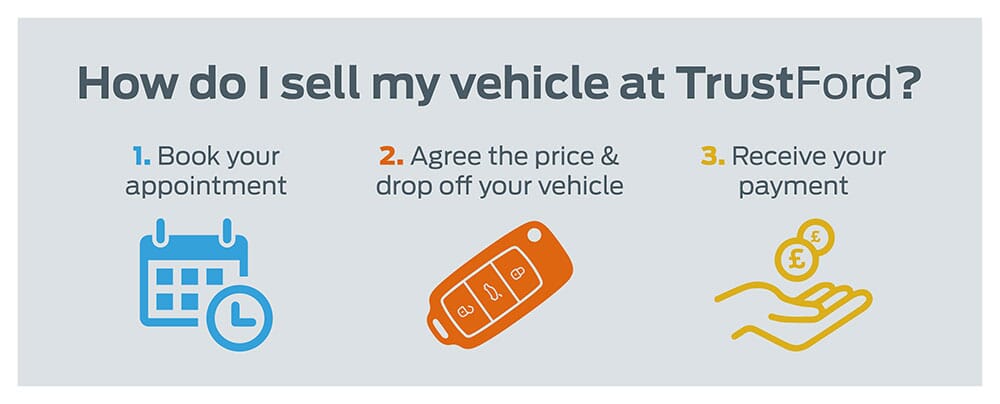 How do I sell my vehicle at TrustFord?

1. Book your appointment

2. Agree the price & drop off your vehicle

3. Receive your payment

£

£